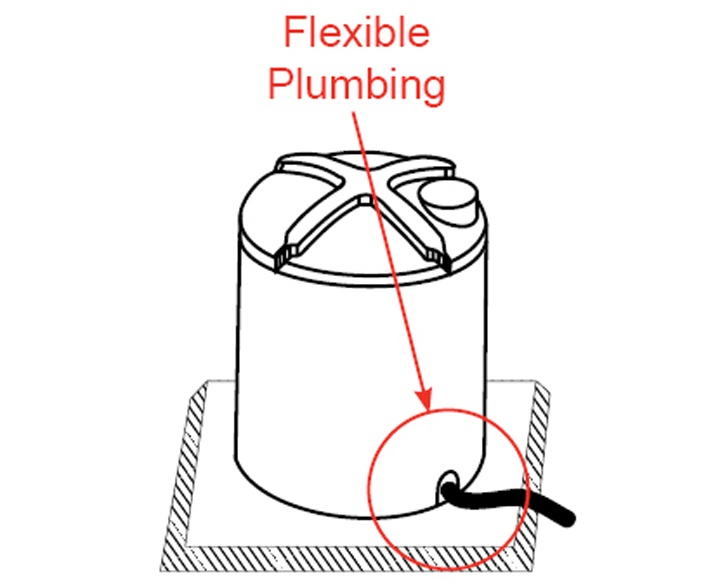 Flexible Plumbing