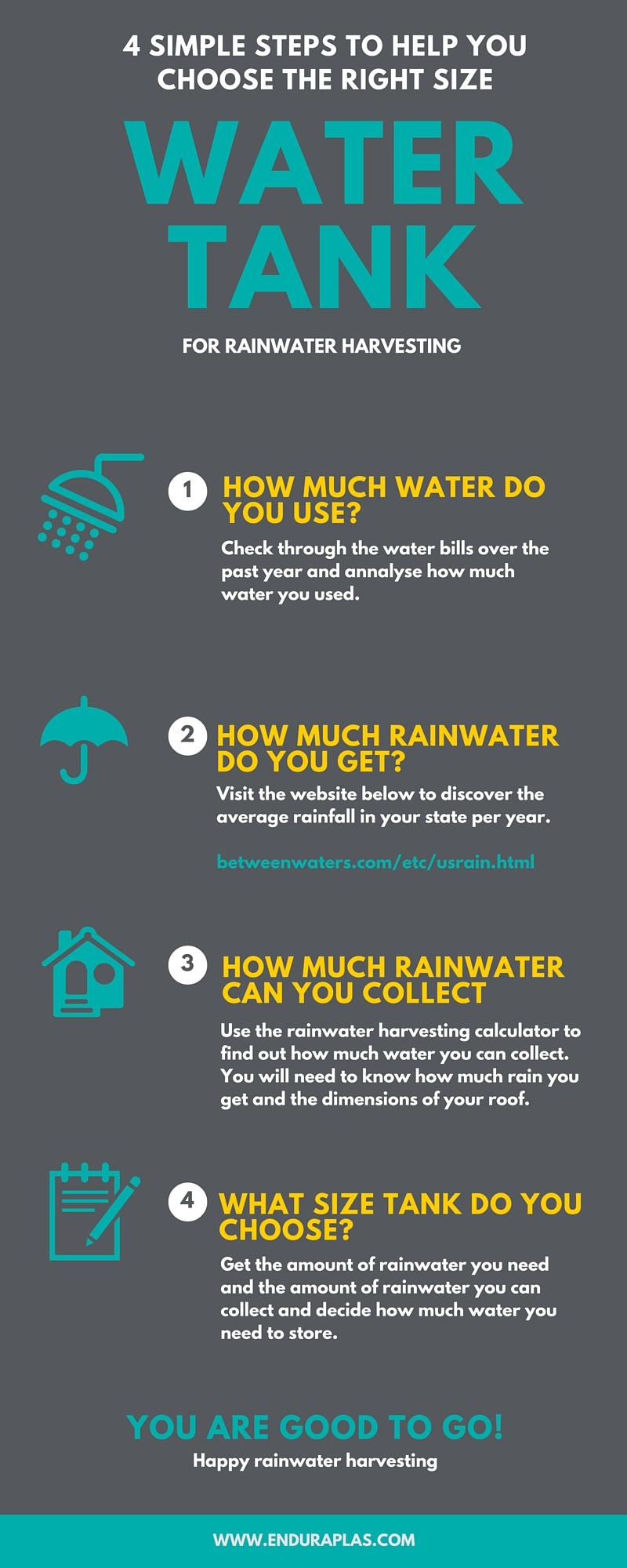 4 SIMPLE STEPS TO HELP YOU CHOOSE THE RIGHT SIZE

WATER TANK

FOR RAINWATER HARVESTING

1 HOW MUCH WATER DO YOU USE?

Check through the water bills over the past year and annalyse how much water you used.

2 HOW MUCH RAINWATER DO YOU GET?

Visit the website below to discover the average rainfall in your state per year.

betweenwaters.com/etc/usrain.html

3 HOW MUCH RAINWATER CAN YOU COLLECT

Use the rainwater harvesting calculator to find out how much water you can collect. You will need to know how much rain you get and the dimensions of your roof.

4 WHAT SIZE TANK DO YOU CHOOSE?

Get the amount of rainwater you need and the amount of rainwater you can collect and decide how much water you need to store.

YOU ARE GOOD TO GO!

Happy rainwater harvesting

WWW.ENDURAPLAS.COM